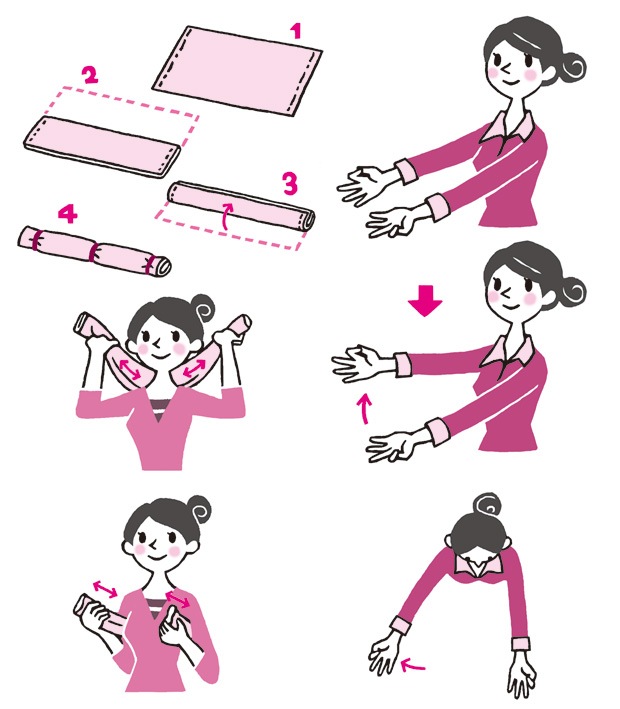 1

2

3

4