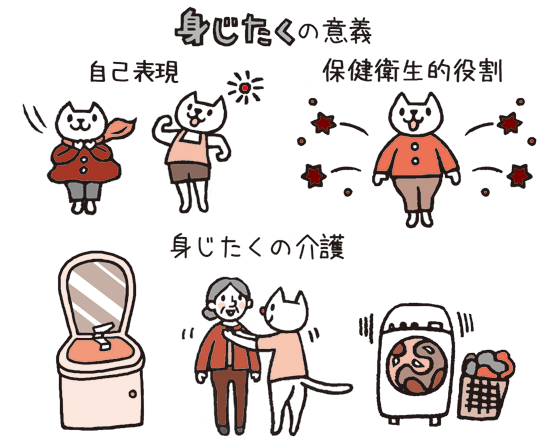 身じたくの意義

自己表現

保健衛生的役割

身じたくの介護